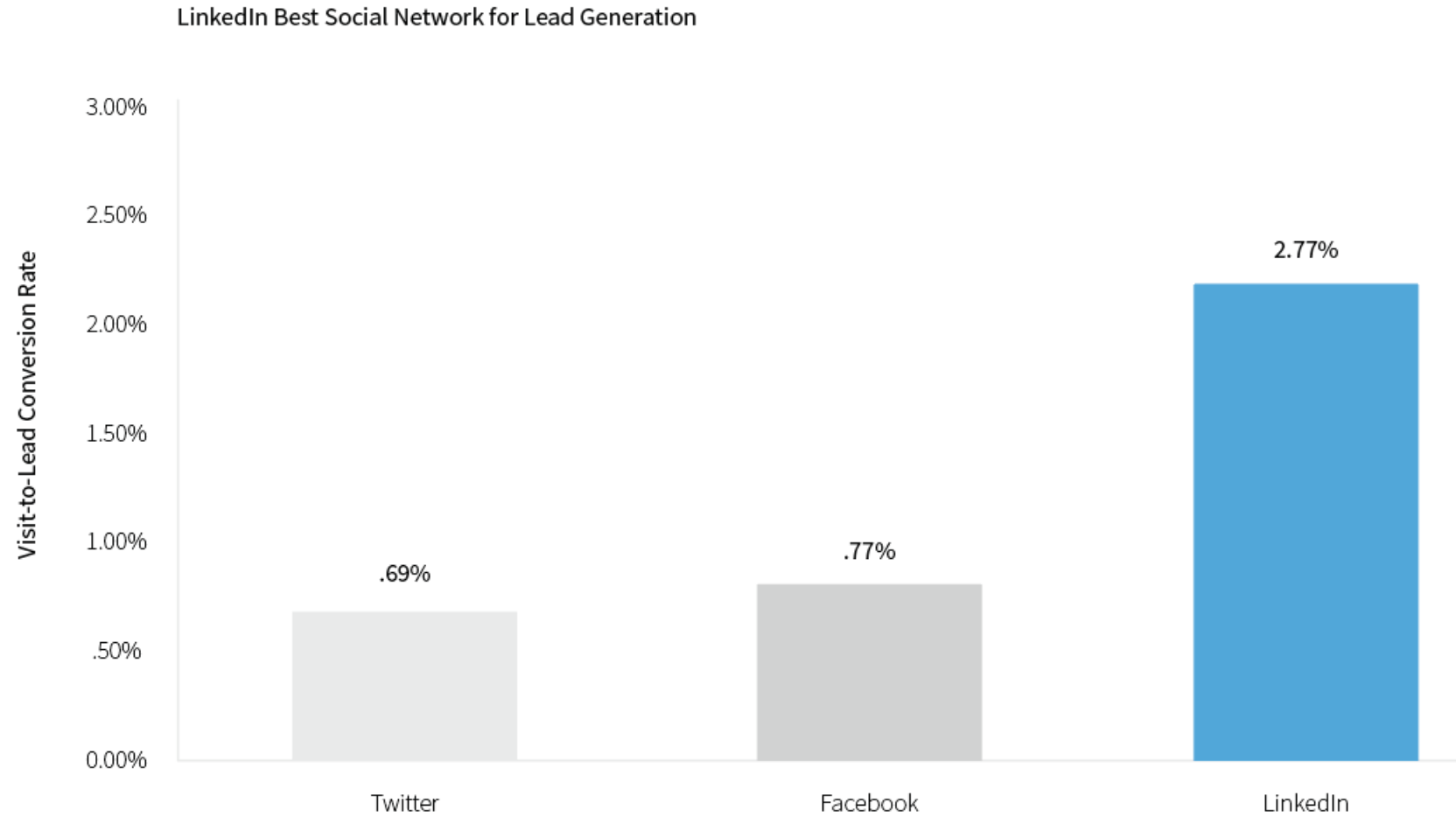 LinkedIn Best Social Network for Lead Generation

Visit-to-Lead Conversion Rate

3.00%
2.50%
2.00%
1.50%
1.00%
.50%
0.00%

.69%
.77%
2.77%

Twitter
Facebook
LinkedIn